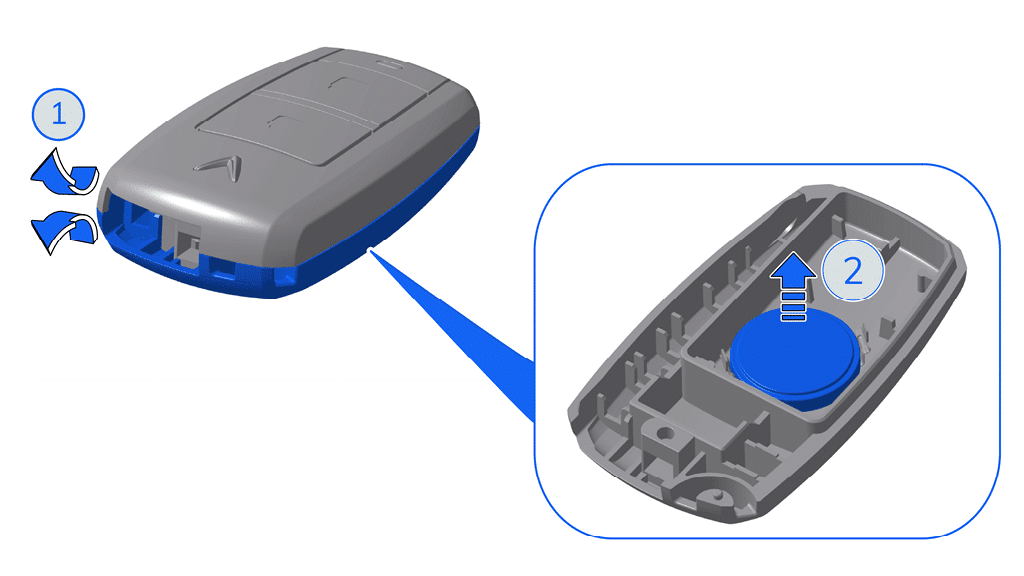 1

2